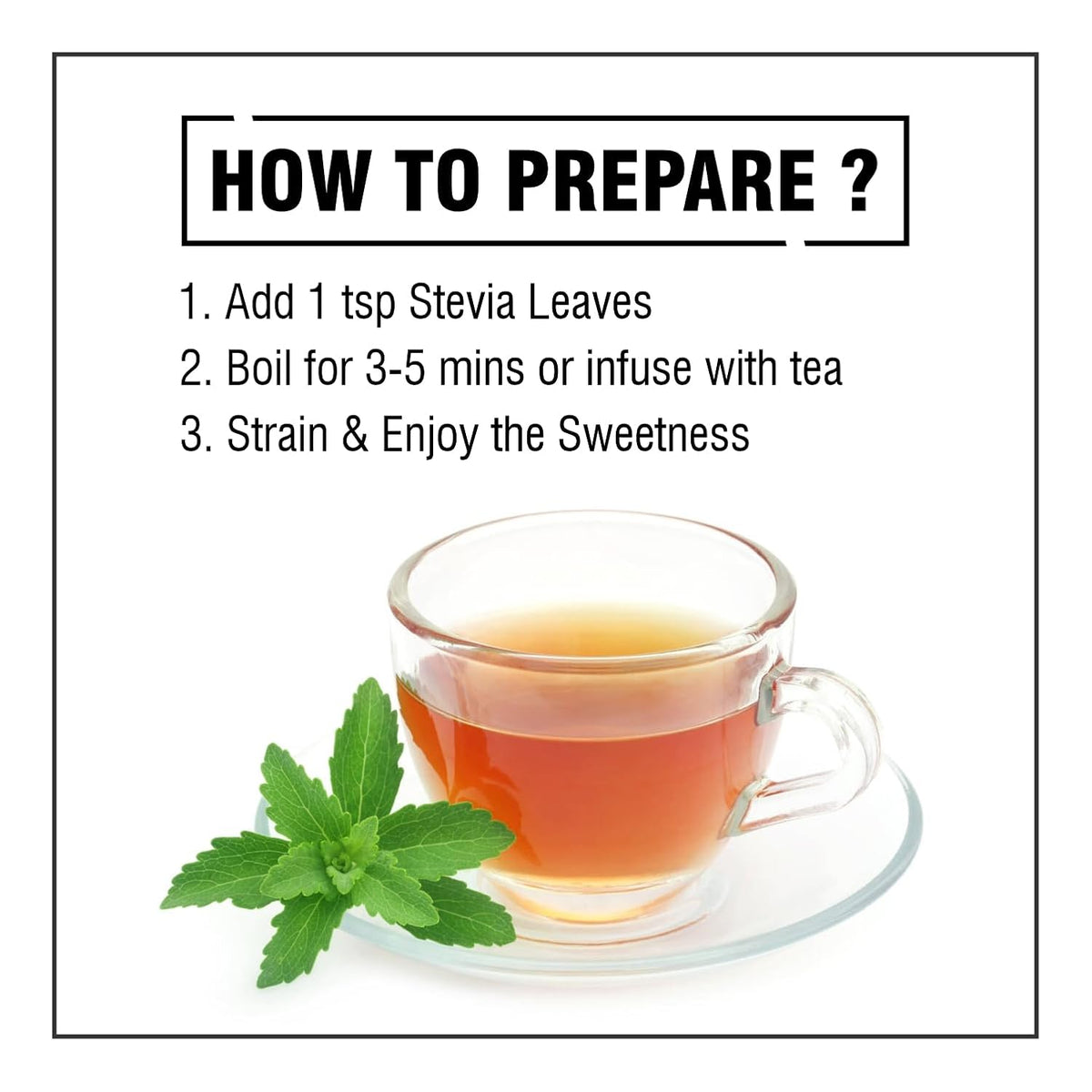 HOW TO PREPARE ?

1. Add 1 tsp Stevia Leaves
2. Boil for 3-5 mins or infuse with tea
3. Strain & Enjoy the Sweetness