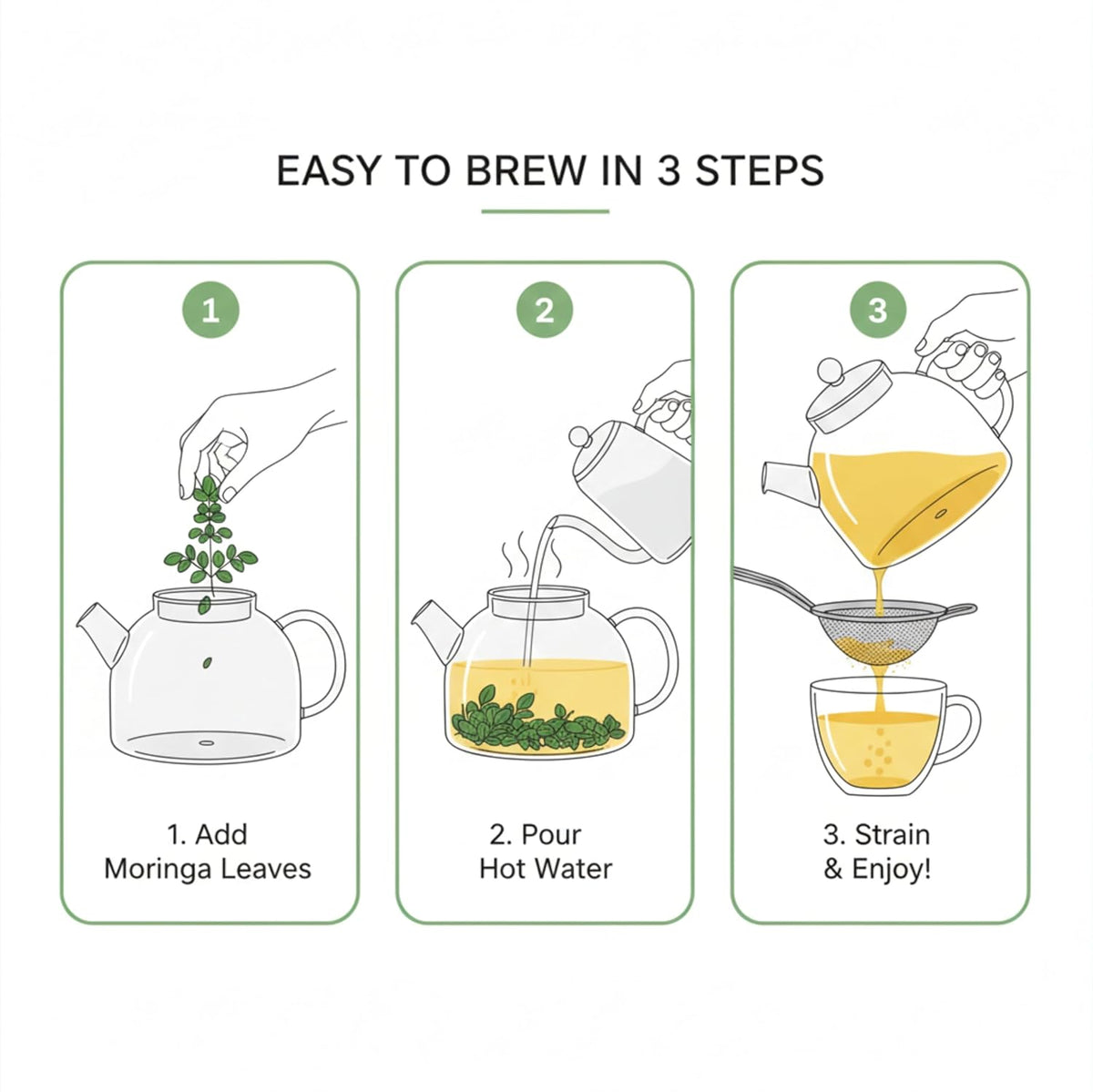 EASY TO BREW IN 3 STEPS

1

1. Add
Moringa Leaves

2

2. Pour
Hot Water

3

3. Strain
& Enjoy!