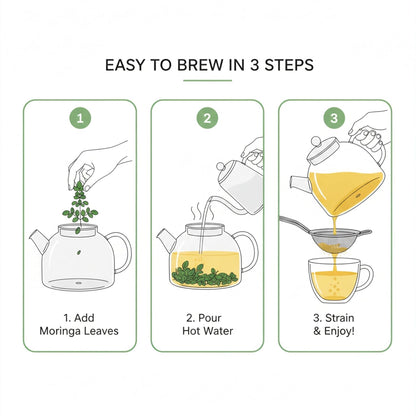 EASY TO BREW IN 3 STEPS

1

1. Add Moringa Leaves

2

2. Pour Hot Water

3

3. Strain & Enjoy!