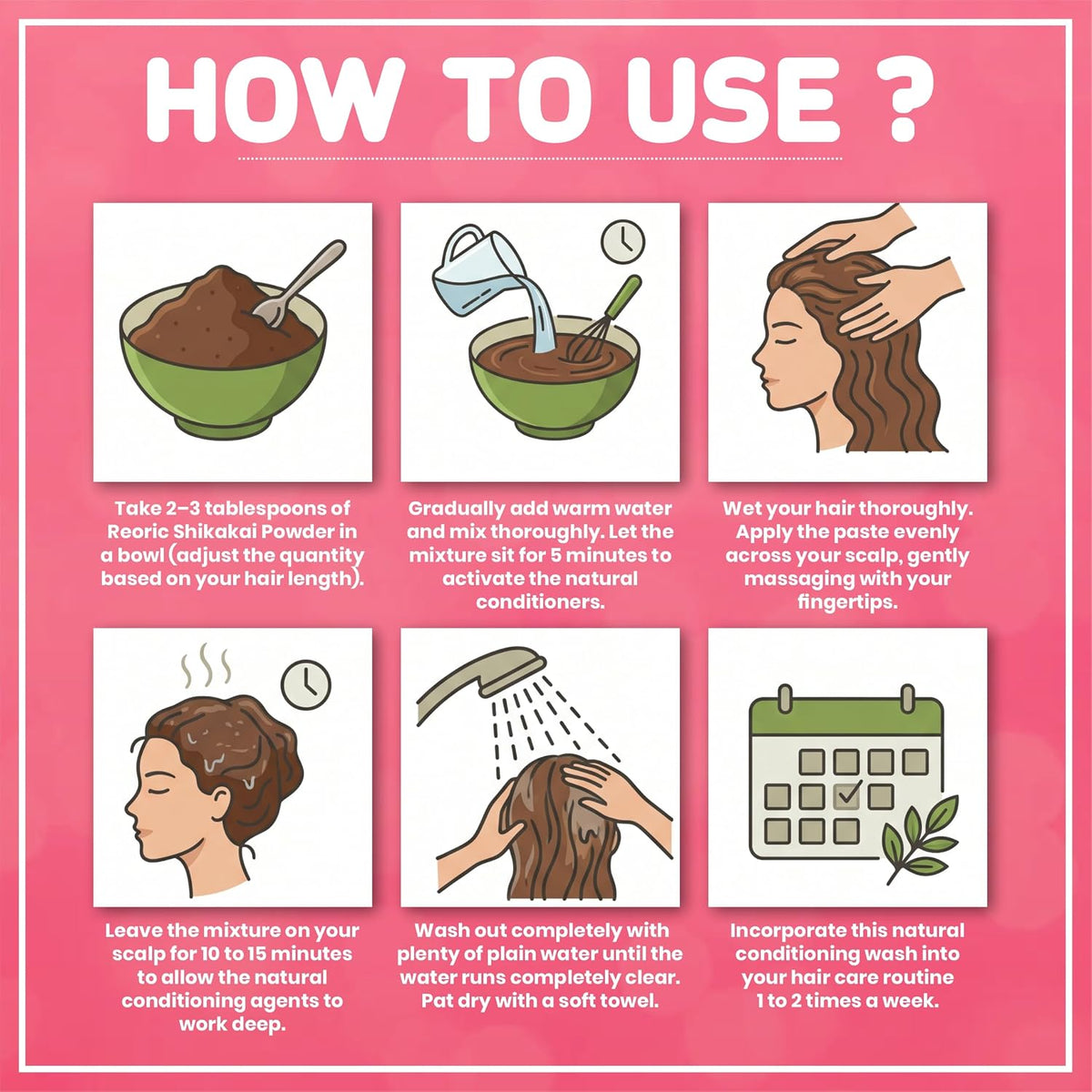 HOW TO USE ?

Take 2–3 tablespoons of Reoric Shikakai Powder in a bowl (adjust the quantity based on your hair length).

Gradually add warm water and mix thoroughly. Let the mixture sit for 5 minutes to activate the natural conditioners.

Wet your hair thoroughly. Apply the paste evenly across your scalp, gently massaging with your fingertips.

Leave the mixture on your scalp for 10 to 15 minutes to allow the natural conditioning agents to work deep.

Wash out completely with plenty of plain water until the water runs completely clear. Pat dry with a soft towel.

Incorporate this natural conditioning wash into your hair care routine 1 to 2 times a week.