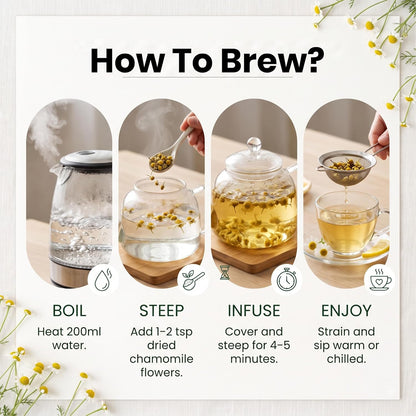 How To Brew?

BOIL
Heat 200ml water.

STEEP
Add 1-2 tsp dried chamomile flowers.

INFUSE
Cover and steep for 4-5 minutes.

ENJOY
Strain and sip warm or chilled.